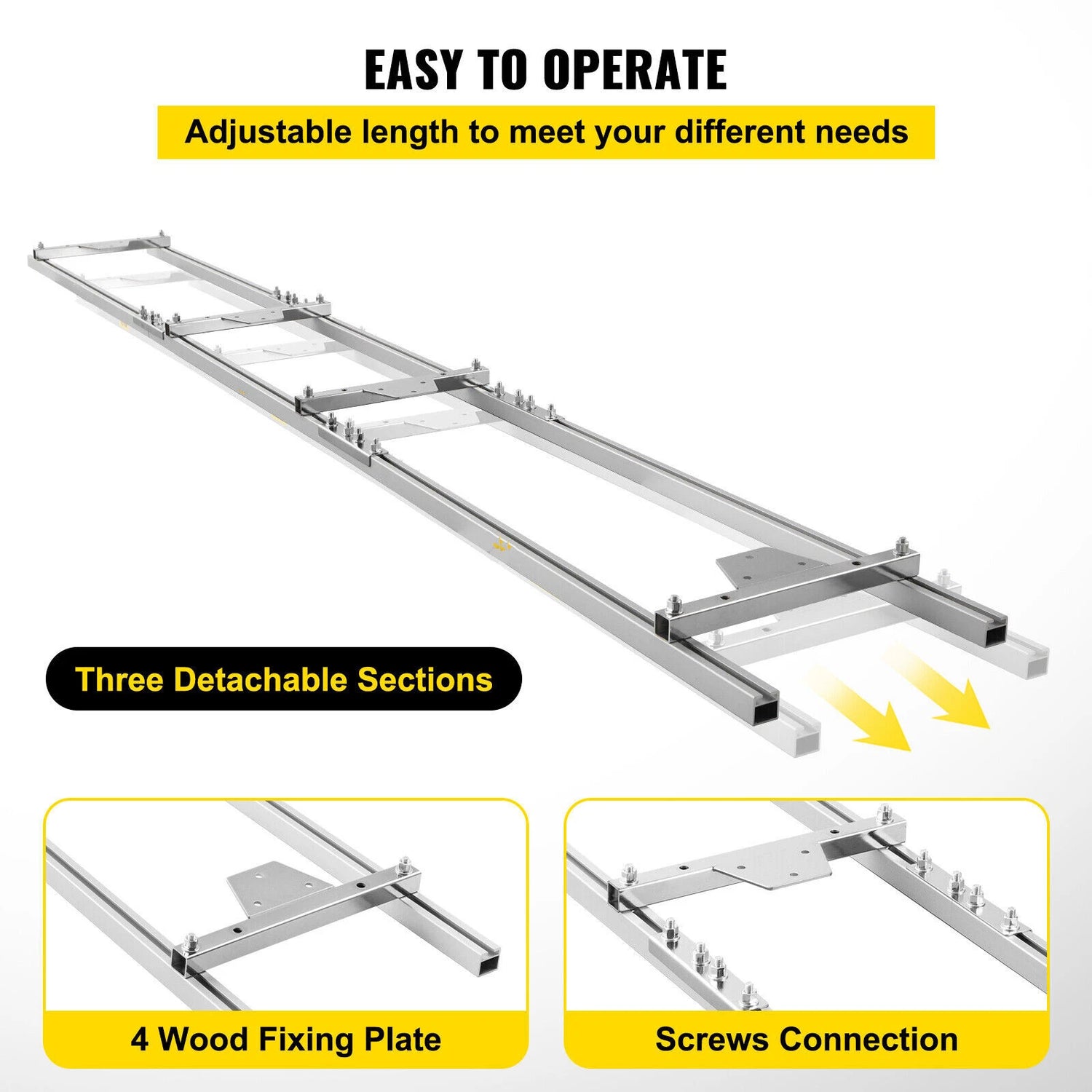 EASY TO OPERATE

Adjustable length to meet your different needs

Three Detachable Sections

4 Wood Fixing Plate

Screws Connection