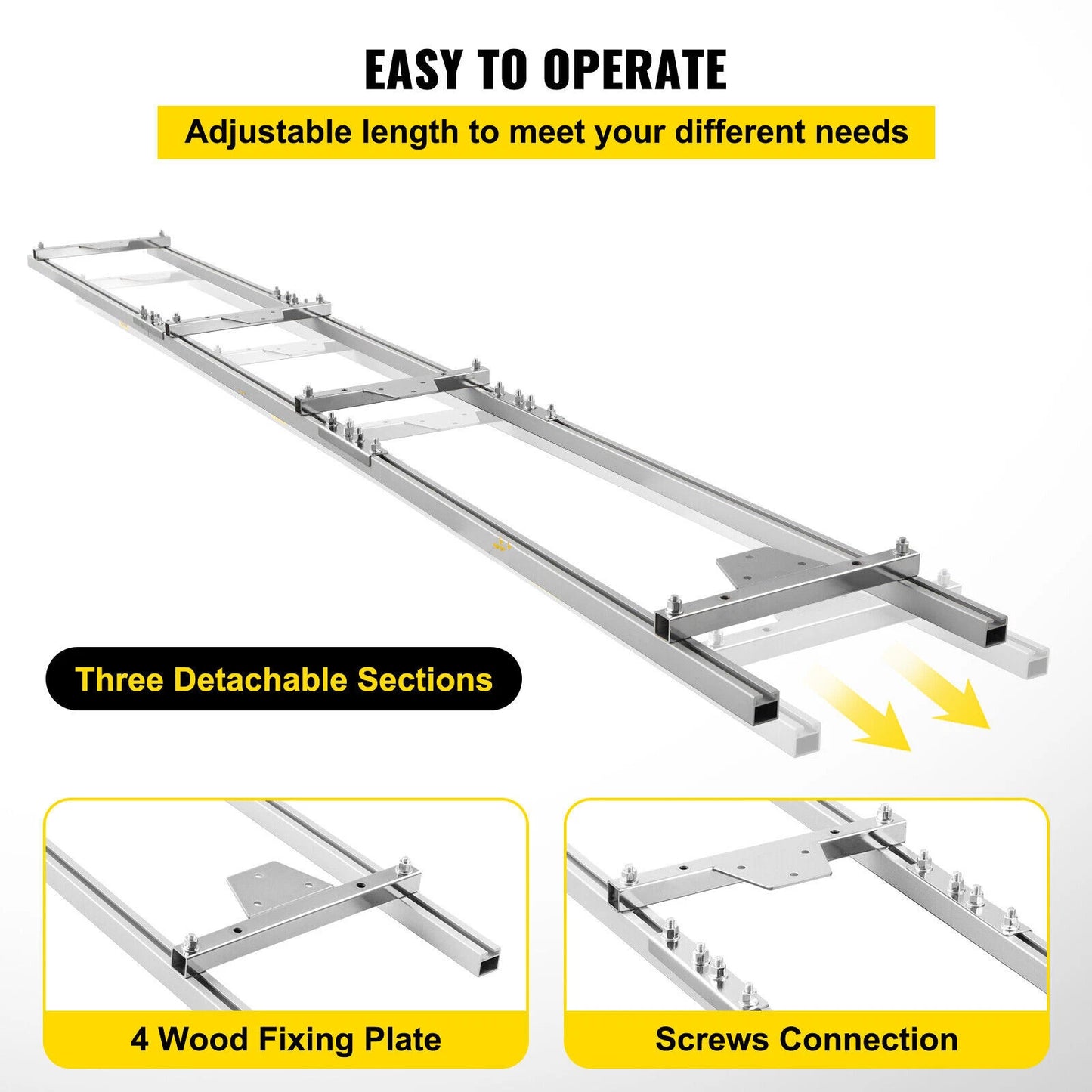 EASY TO OPERATE

Adjustable length to meet your different needs

Three Detachable Sections

4 Wood Fixing Plate

Screws Connection